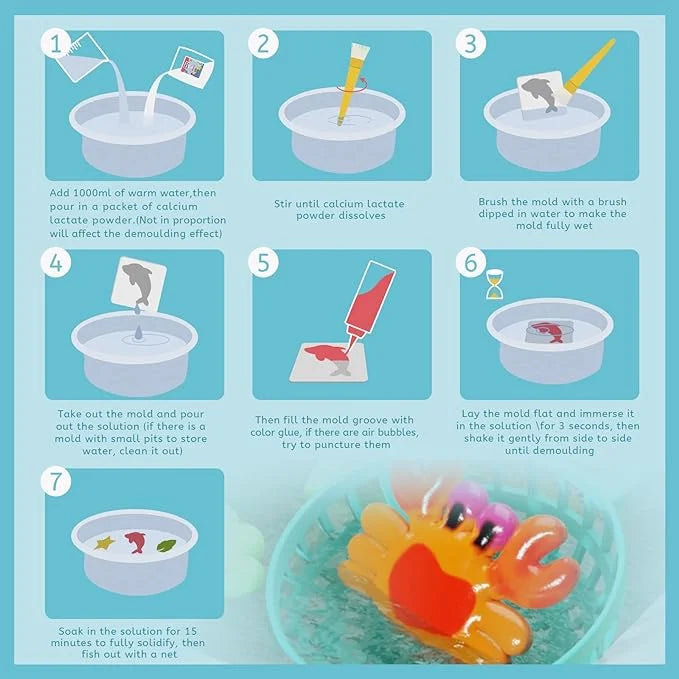 1

Add 1000ml of warm water,then pour in a packet of calcium lactate powder.(Not in proportion will affect the demoulding effect)

2

Stir until calcium lactate powder dissolves

3

Brush the mold with a brush dipped in water to make the mold fully wet

4

Take out the mold and pour out the solution (if there is a mold with small pits to store water, clean it out)

5

Then fill the mold groove with color glue, if there are air bubbles, try to puncture them

6

Lay the mold flat and immerse it in the solution \for 3 seconds, then shake it gently from side to side until demoulding

7

Soak in the solution for 15 minutes to fully solidify, then fish out with a net