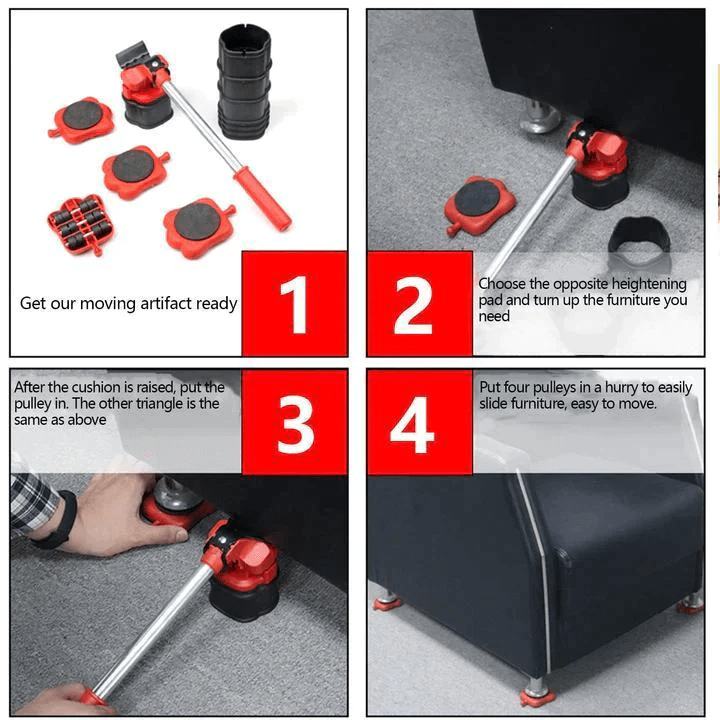 Get our moving artifact ready

1

2

Choose the opposite heightening pad and turn up the furniture you need

After the cushion is raised, put the pulley in. The other triangle is the same as above

3

4

Put four pulleys in a hurry to easily slide furniture, easy to move.