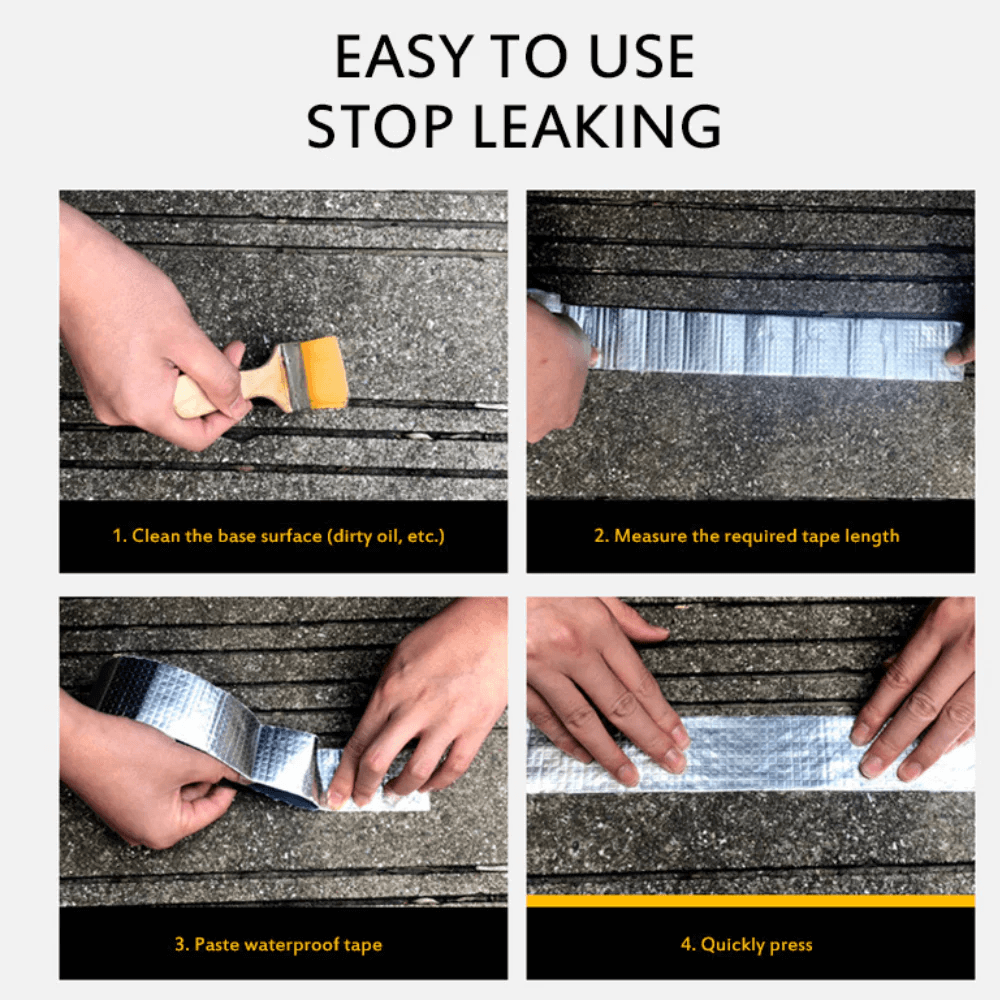 EASY TO USE
STOP LEAKING

1. Clean the base surface (dirty oil, etc.)

2. Measure the required tape length

3. Paste waterproof tape

4. Quickly press