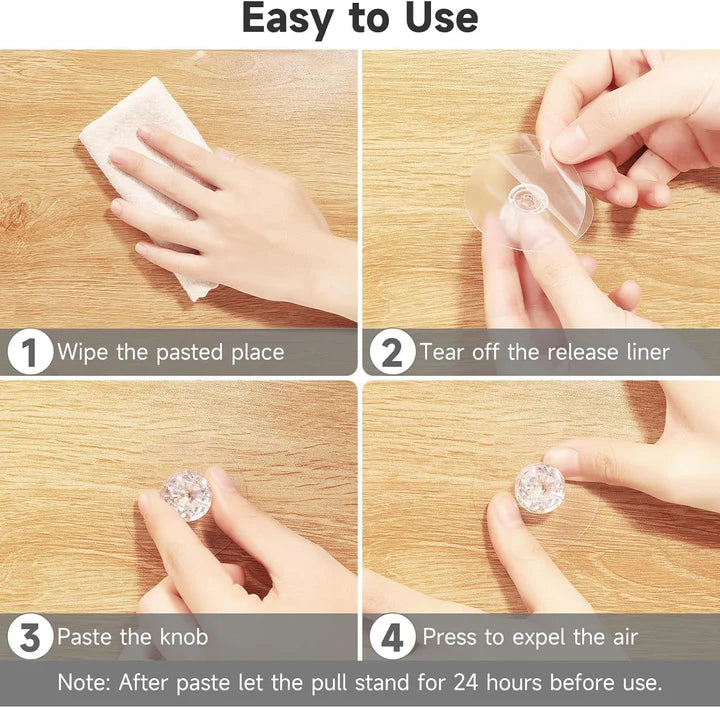 Easy to Use

1 Wipe the pasted place

2 Tear off the release liner

3 Paste the knob

4 Press to expel the air

Note: After paste let the pull stand for 24 hours before use.